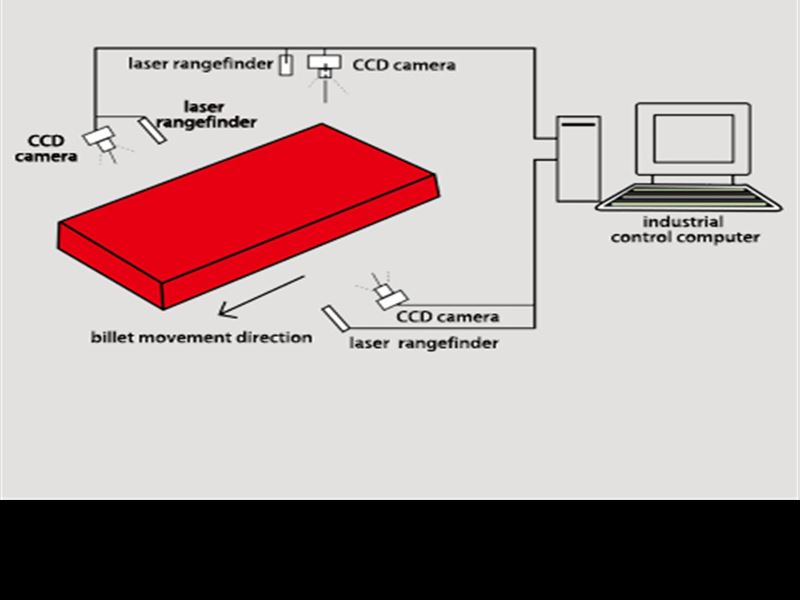 laser rangefinder

CCD camera

laser rangefinder

CCD camera

industrial control computer

CCD camera

billet movement direction

laser rangefinder